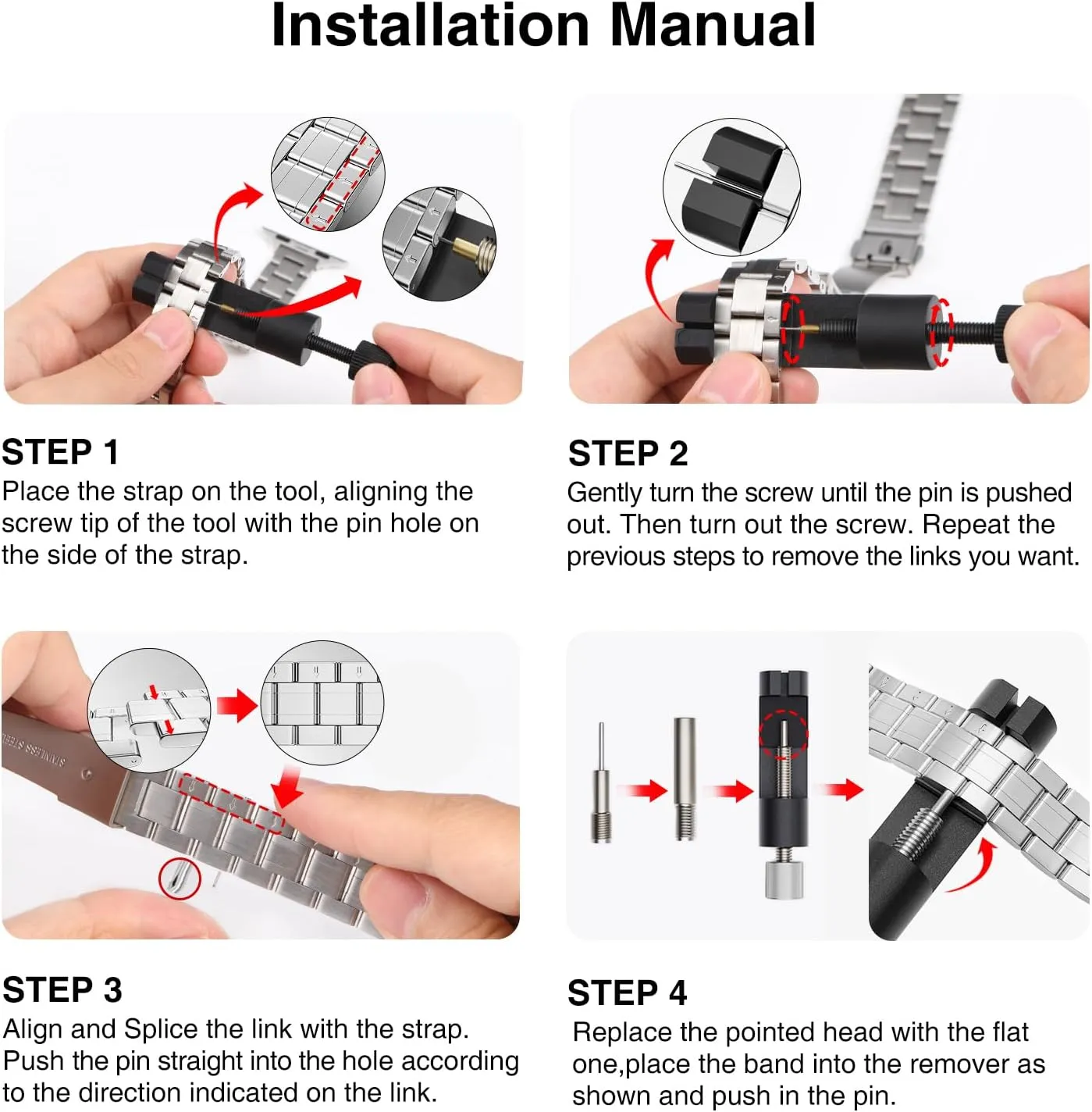 Installation Manual

STEP 1
Place the strap on the tool, aligning the screw tip of the tool with the pin hole on the side of the strap.

STEP 2
Gently turn the screw until the pin is pushed out. Then turn out the screw. Repeat the previous steps to remove the links you want.

STAINLESS STEEL

STEP 3
Align and Splice the link with the strap. Push the pin straight into the hole according to the direction indicated on the link.

STEP 4
Replace the pointed head with the flat one,place the band into the remover as shown and push in the pin.