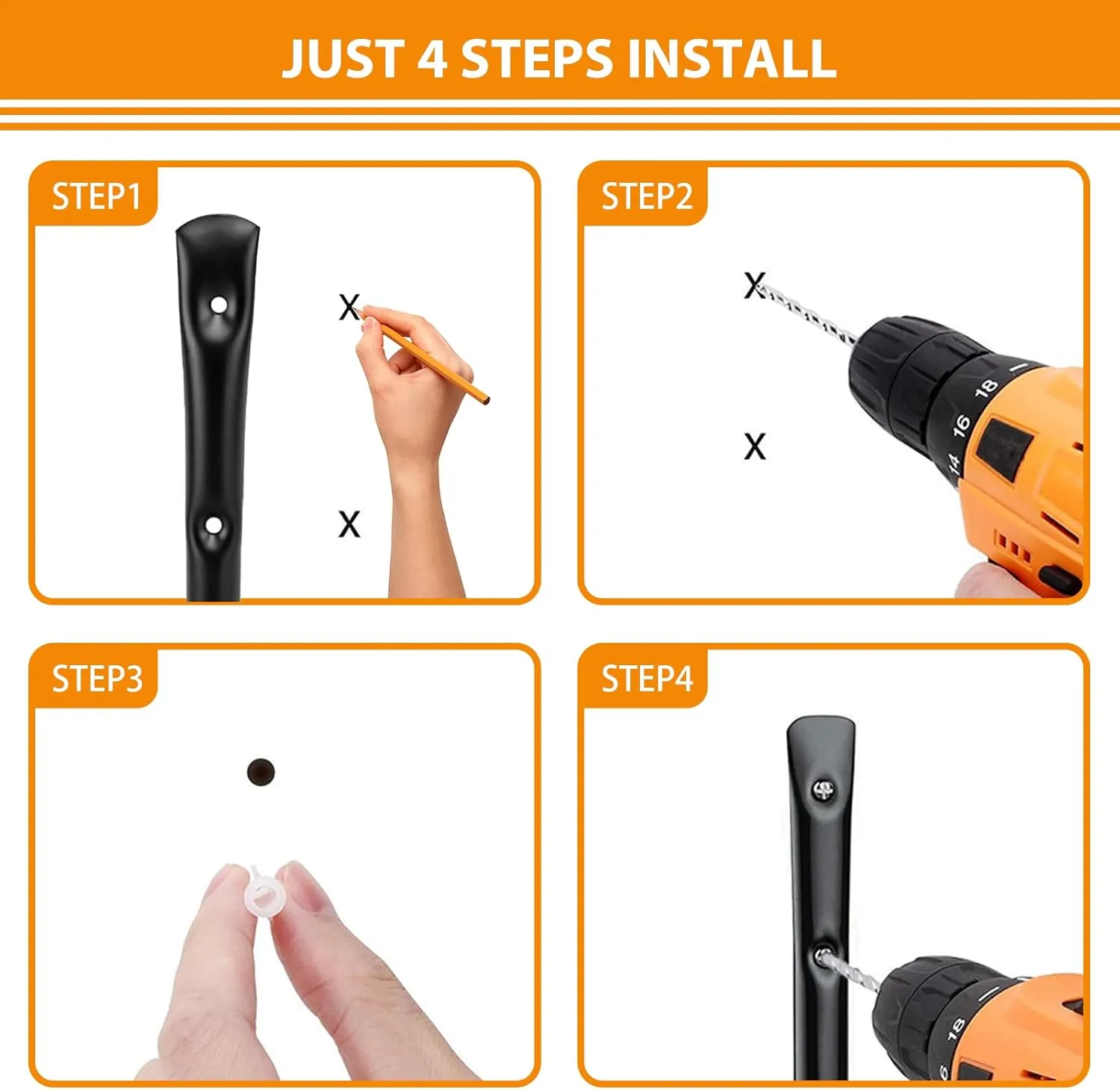 JUST 4 STEPS INSTALL

STEP1

X

X

STEP2

X

X

18

16

14

STEP3

STEP4

18