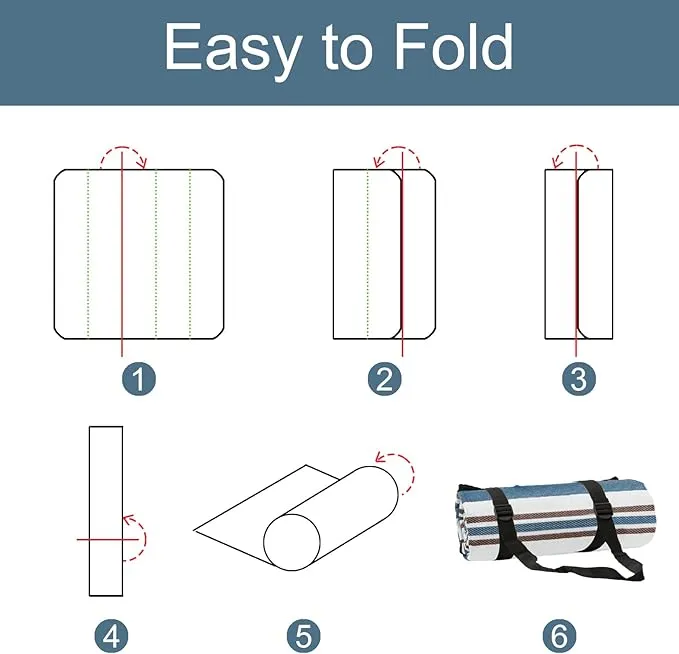 Easy to Fold

1

2

3

4

5

6