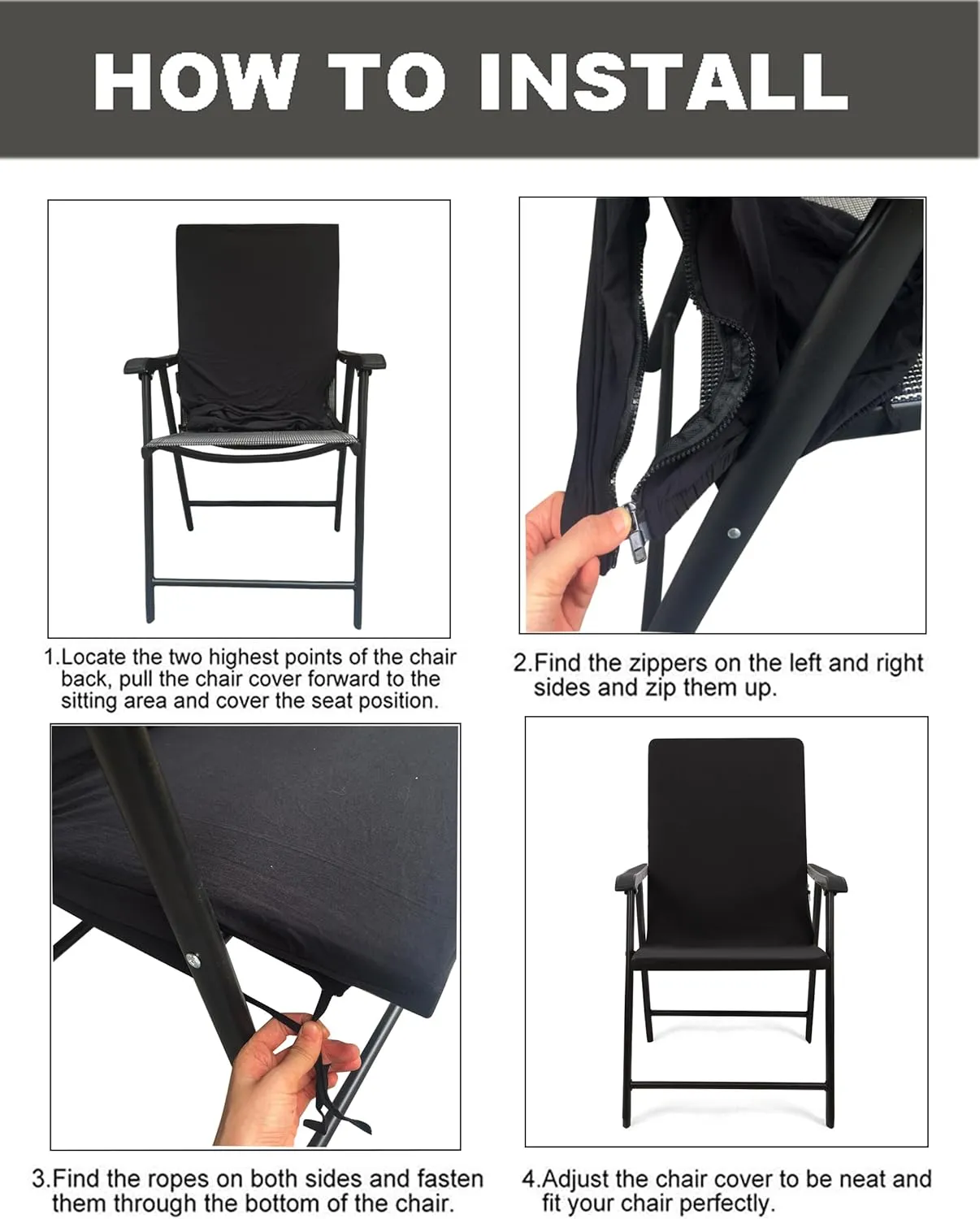 HOW TO INSTALL

1.Locate the two highest points of the chair back, pull the chair cover forward to the sitting area and cover the seat position.

2.Find the zippers on the left and right sides and zip them up.

3.Find the ropes on both sides and fasten them through the bottom of the chair.

4.Adjust the chair cover to be neat and fit your chair perfectly.