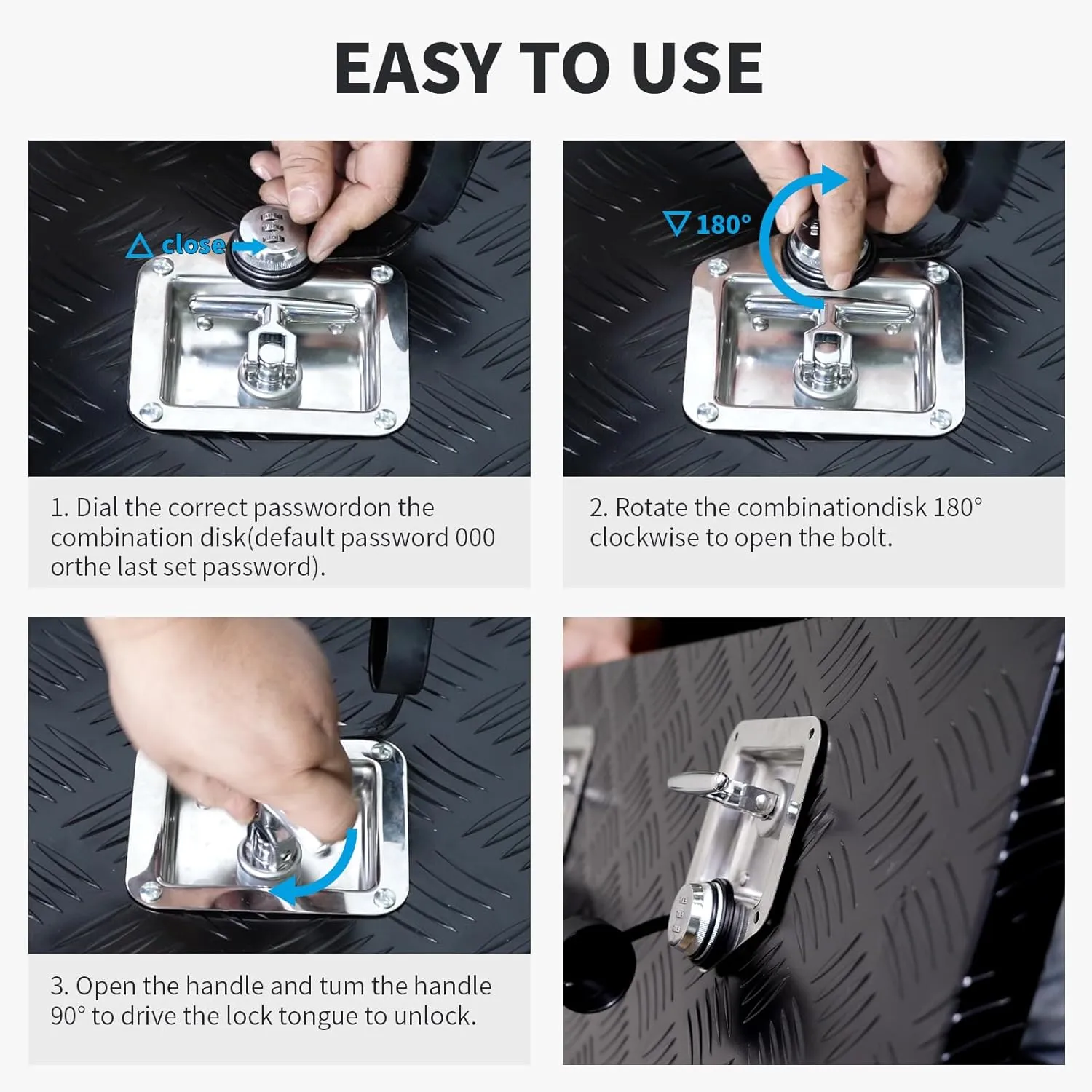 EASY TO USE

△ close

1. Dial the correct passwordon the combination disk(default password 000 orthe last set password).

▽ 180°

2. Rotate the combinationdisk 180° clockwise to open the bolt.

3. Open the handle and tum the handle 90° to drive the lock tongue to unlock.