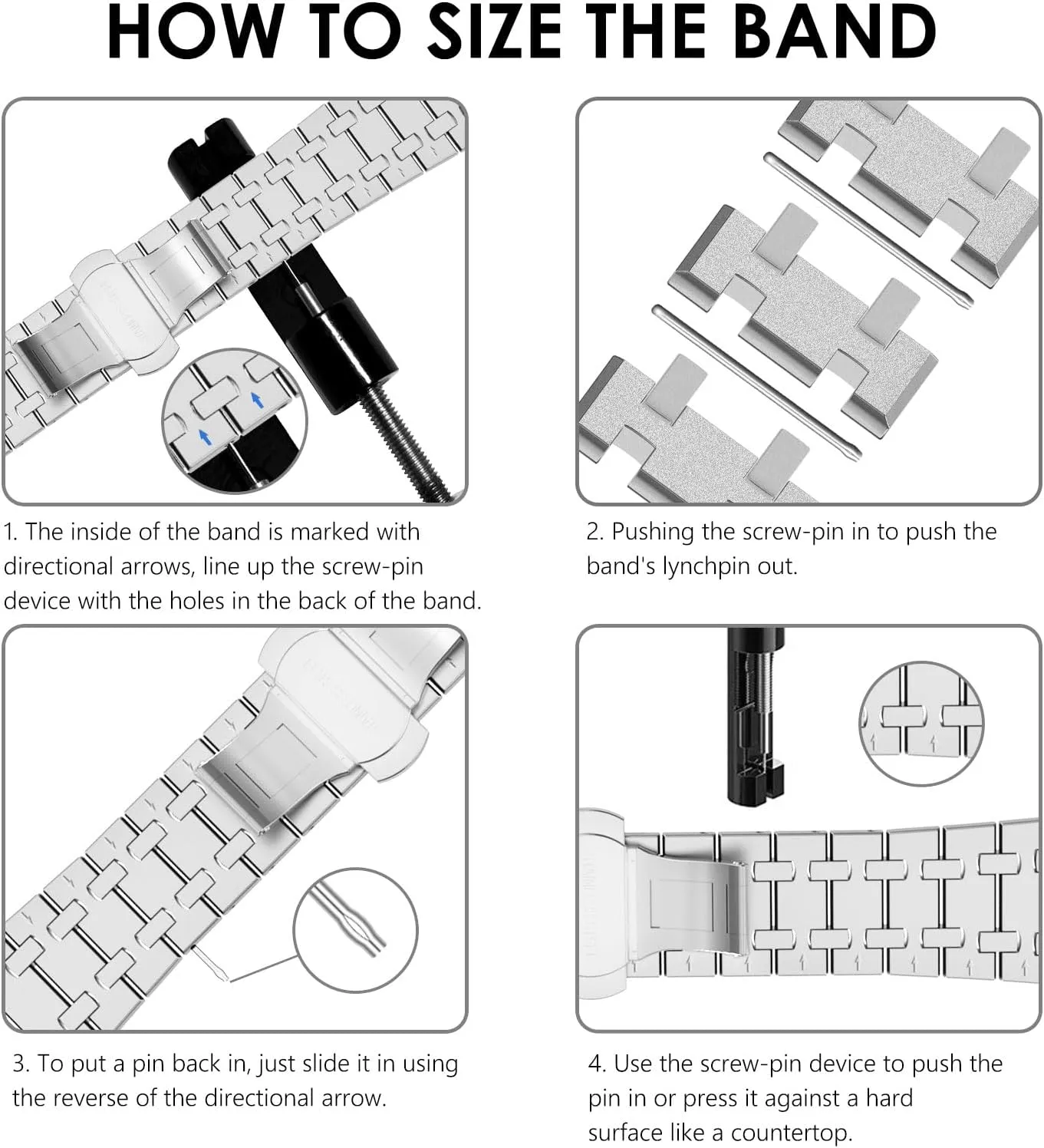 HOW TO SIZE THE BAND

1. The inside of the band is marked with directional arrows, line up the screw-pin device with the holes in the back of the band.

2. Pushing the screw-pin in to push the band's lynchpin out.

3. To put a pin back in, just slide it in using the reverse of the directional arrow.

4. Use the screw-pin device to push the pin in or press it against a hard surface like a countertop.