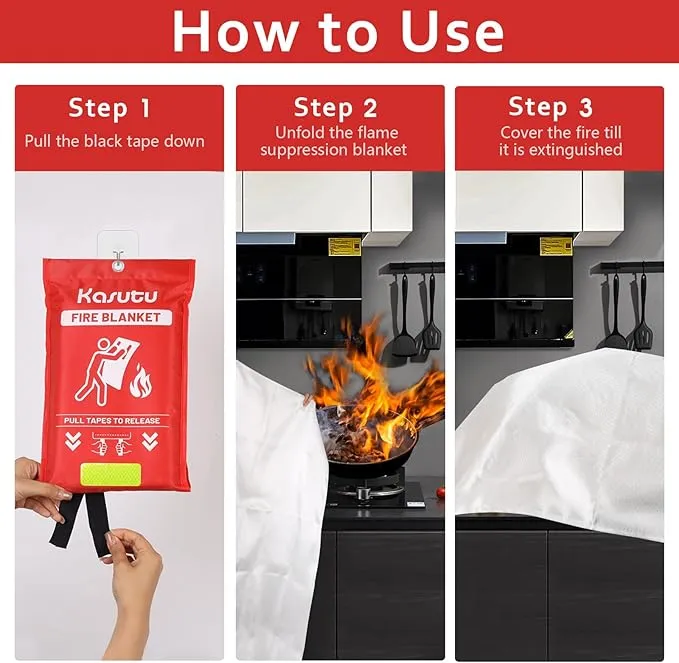 How to Use

Step 1
Pull the black tape down

Kasutu
FIRE BLANKET
PULL TAPES TO RELEASE

Step 2
Unfold the flame suppression blanket

Step 3
Cover the fire till it is extinguished